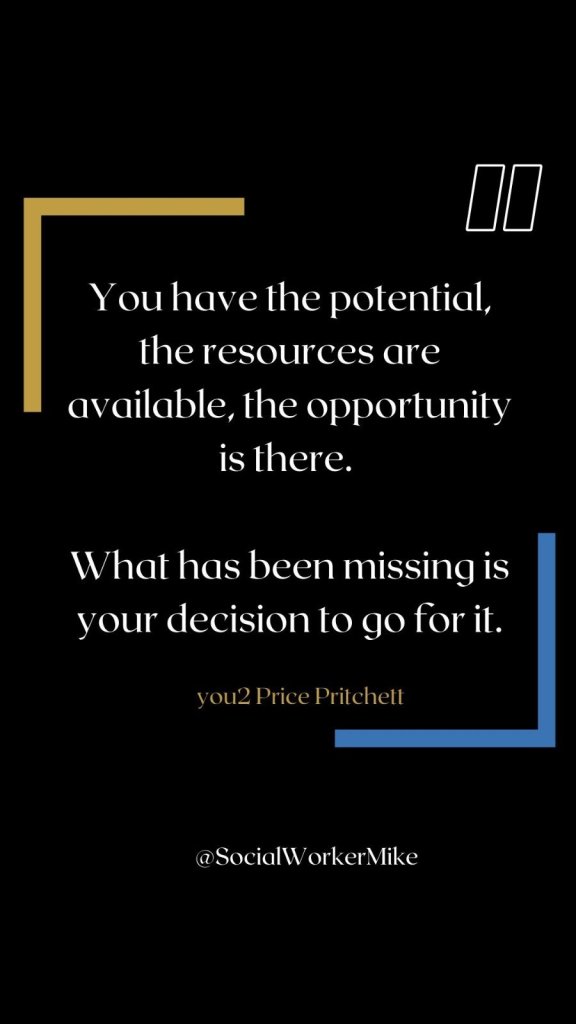 You have the potential, the resources are available, the opportunity is there.

What has been missing is your decision to go for it.

you2 Price Pritchett

@SocialWorkerMike