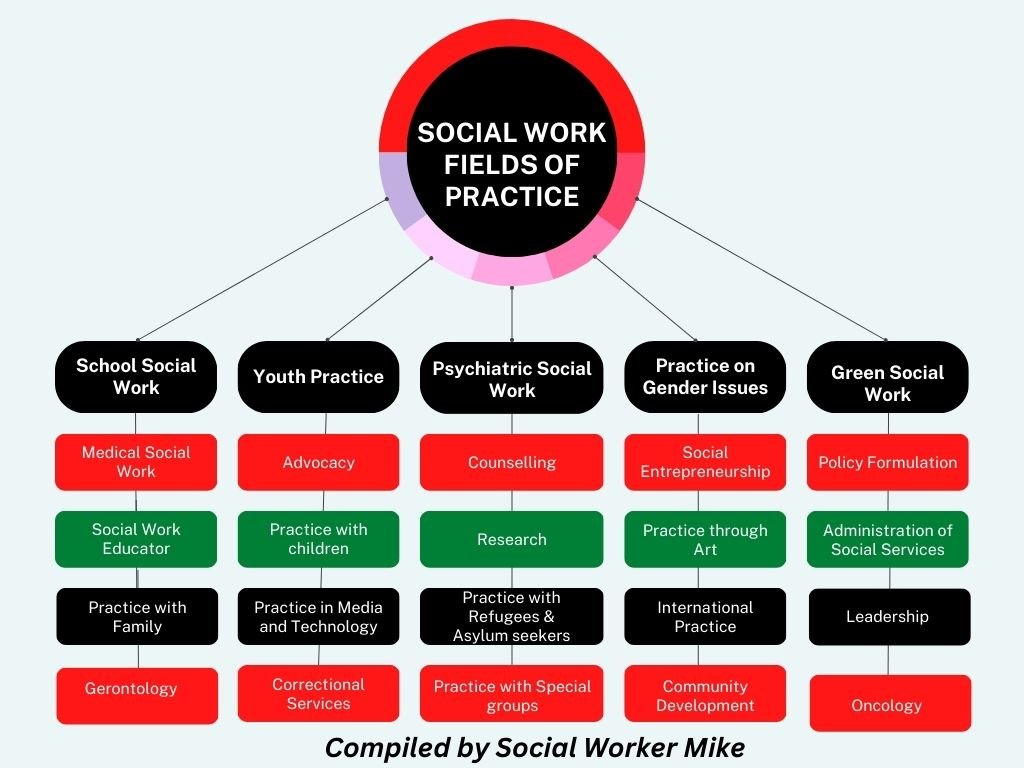 SOCIAL WORK FIELDS OF PRACTICE

School Social Work

Medical Social Work

Social Work Educator

Practice with Family

Gerontology

Youth Practice

Advocacy

Practice with children

Practice in Media and Technology

Correctional Services

Psychiatric Social Work

Counselling

Research

Practice with Refugees & Asylum seekers

Practice with Special groups

Practice on Gender Issues

Social Entrepreneurship

Practice through Art

International Practice

Community Development

Green Social Work

Policy Formulation

Administration of Social Services

Leadership

Oncology

Compiled by Social Worker Mike